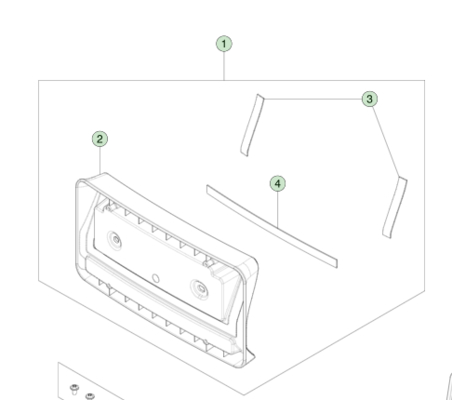 1
3
2
4